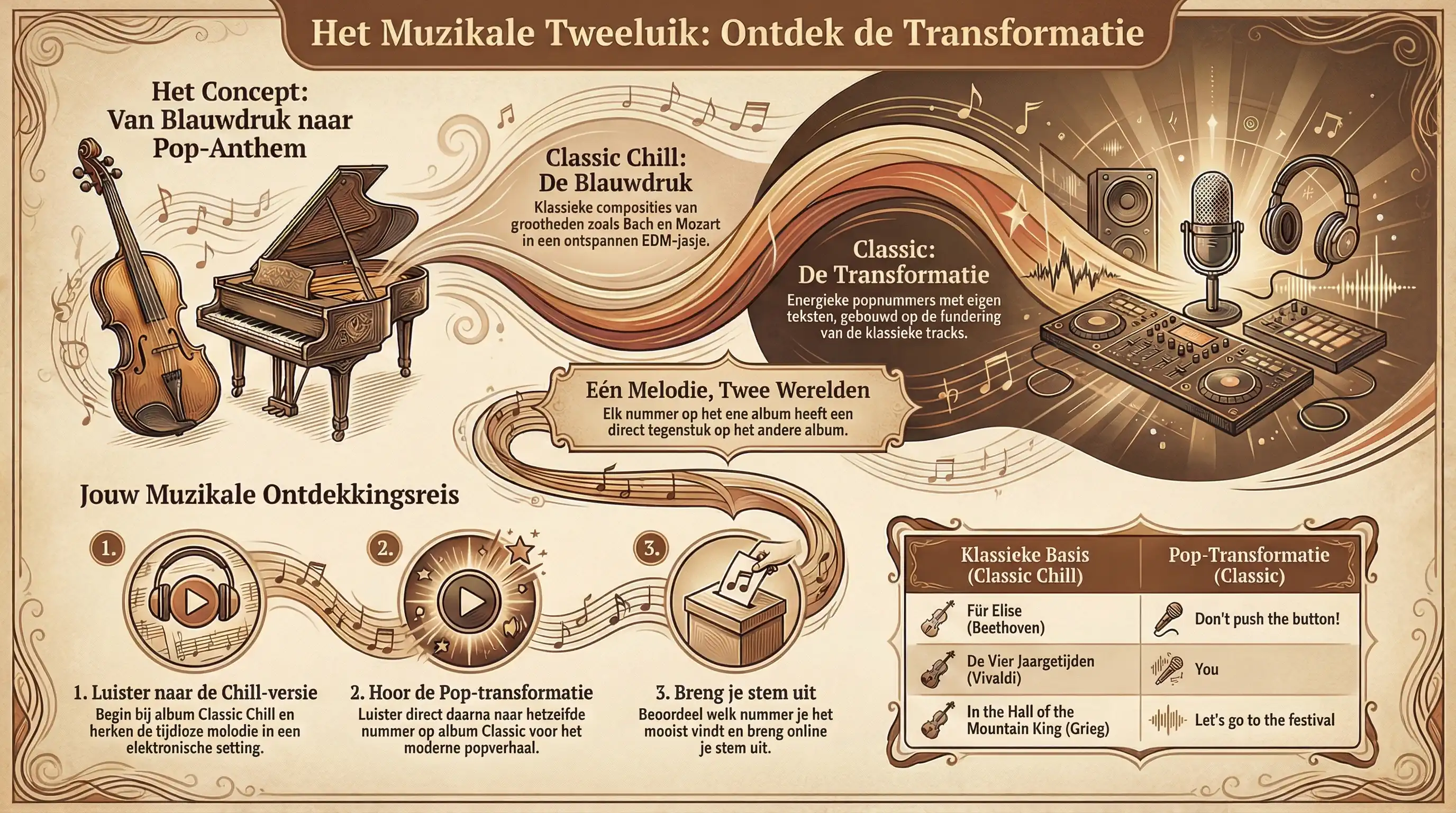 Het Muzikale Tweeluik: Ontdek de Transformatie

Het Concept: Van Blauwdruk naar Pop-Anthem

Classic Chill: De Blauwdruk
Klassieke composities van grootheden zoals Bach en Mozart in een ontspannen EDM-jasje.

Classic: De Transformatie
Energieke popnummers met eigen teksten, gebouwd op de fundering van de klassieke tracks.

Eén Melodie, Twee Werelden
Elk nummer op het ene album heeft een direct tegenstuk op het andere album.

Jouw Muzikale Ontdekkingsreis

1.

2.

3.

1. Luister naar de Chill-versie
Begin bij album Classic Chill en herken de tijdloze molodie in een elektronische setting.

2. Hoor de Pop-transformatie
Luister direct daarna naar hetzeifde nummer op album Classic voor het moderne popverhaal.

3. Breng je stem uit
Beoordeel welk nummer je het mooist vindt en breng online je stem uit.

| Klassieke Basis (Classic Chill) | Pop-Transformatie (Classic) |
|---|---|
| Für Elise (Beethoven) | Don't push the button! |
| De Vier Jaargetijden (Vivaldi) | You |
| In the Hall of the Mountain King (Grieg) | Let's go to the festival |